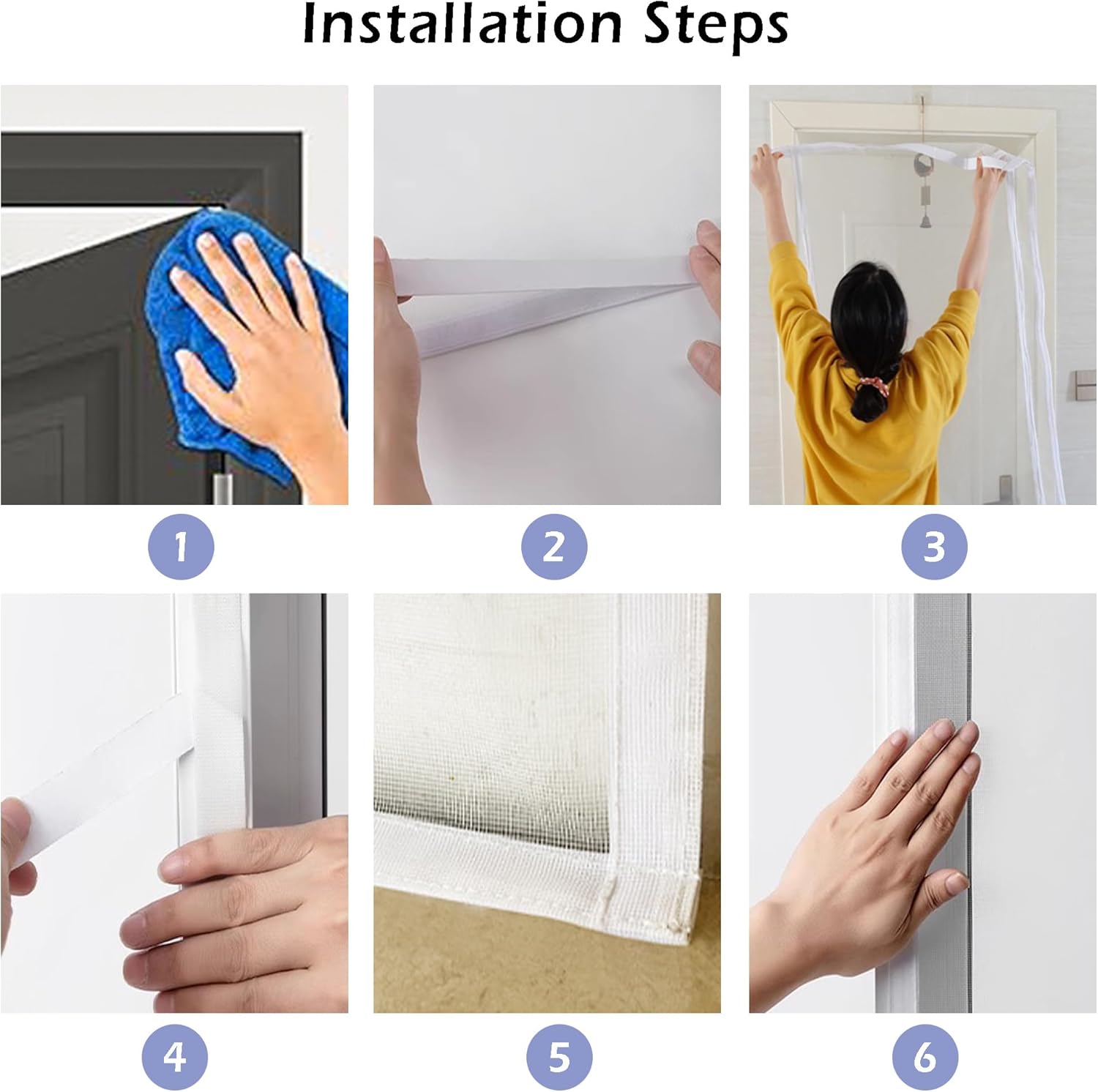 Installation Steps

1

2

3

4

5

6