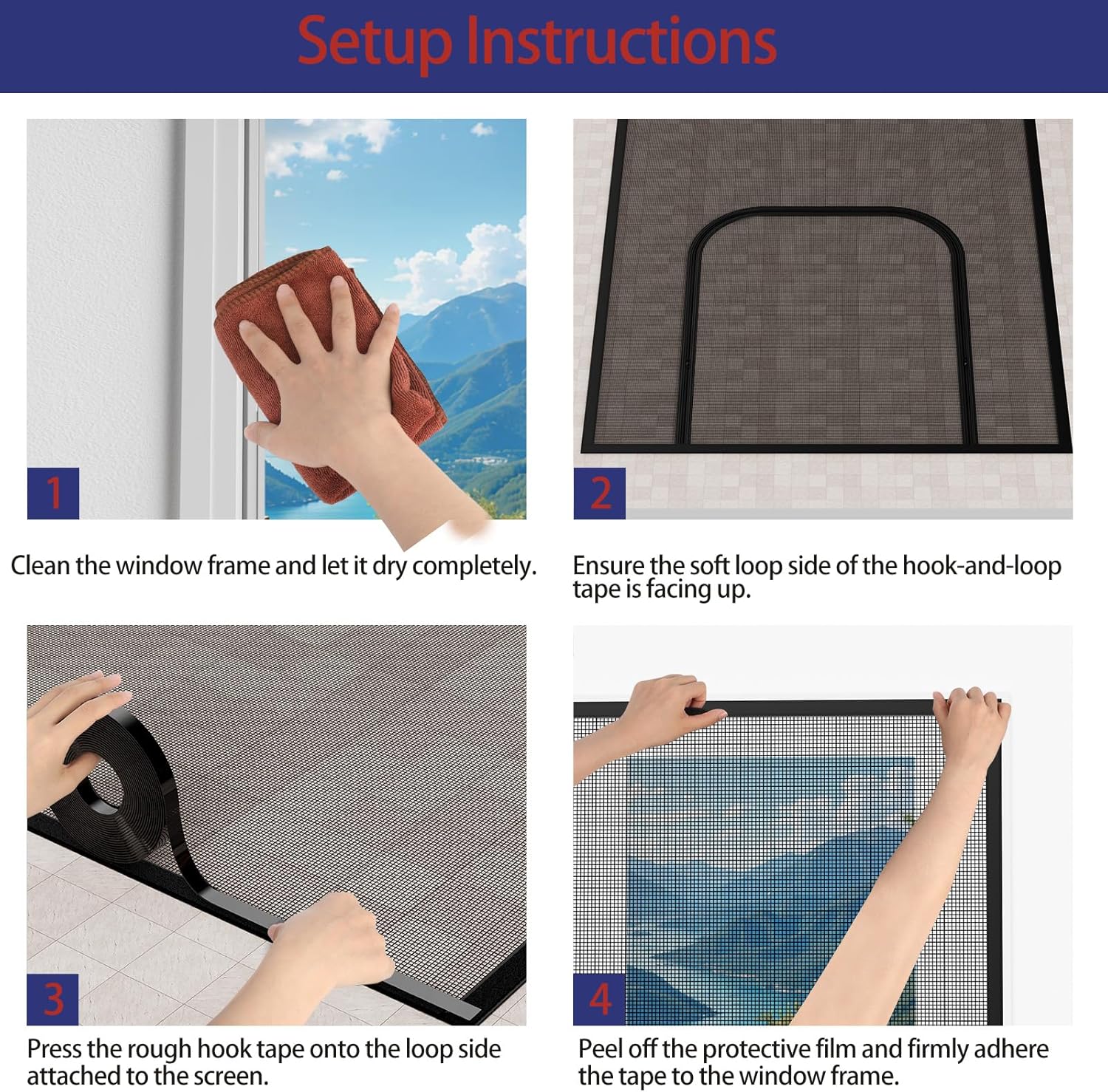 Setup Instructions

1

Clean the window frame and let it dry completely.

2

Ensure the soft loop side of the hook-and-loop tape is facing up.

3

Press the rough hook tape onto the loop side attached to the screen.

4

Peel off the protective film and firmly adhere the tape to the window frame.