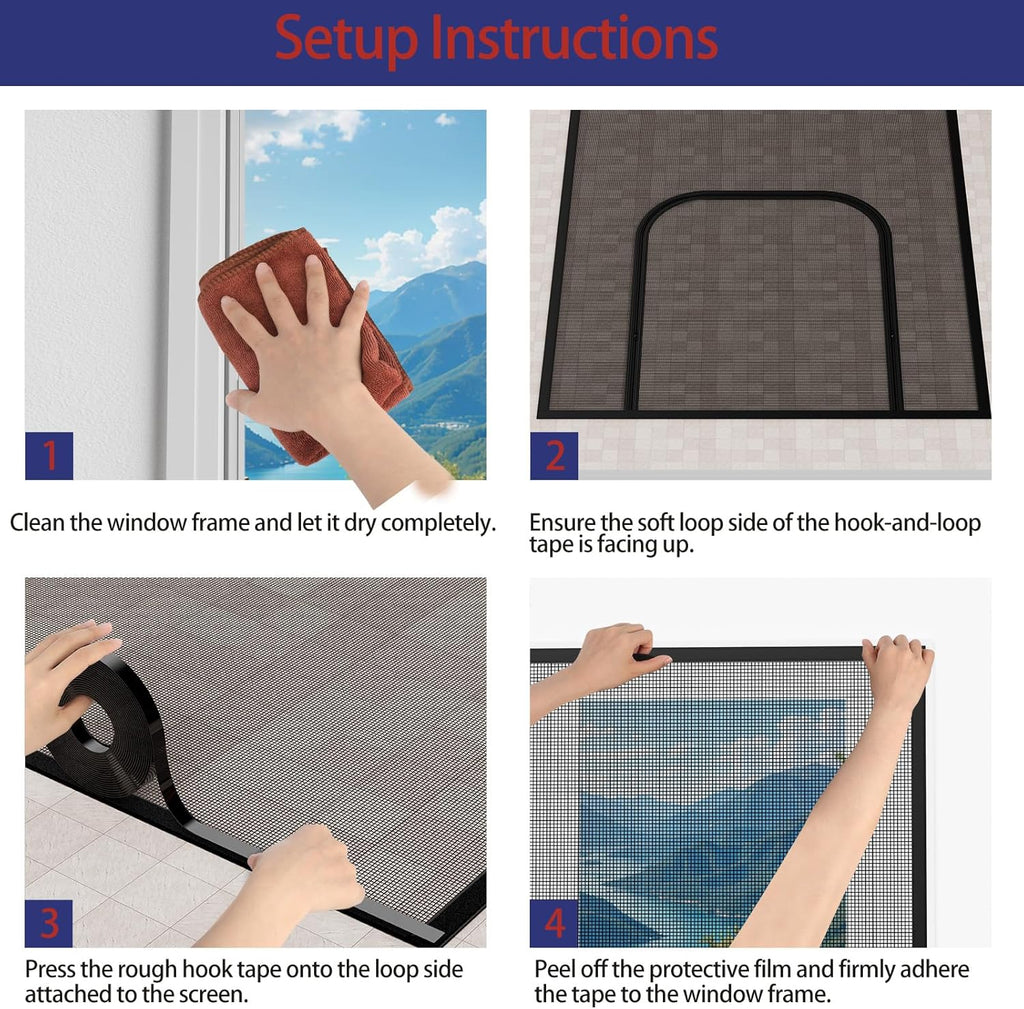 Setup Instructions

1

Clean the window frame and let it dry completely.

2

Ensure the soft loop side of the hook-and-loop tape is facing up.

3

Press the rough hook tape onto the loop side attached to the screen.

4

Peel off the protective film and firmly adhere the tape to the window frame.