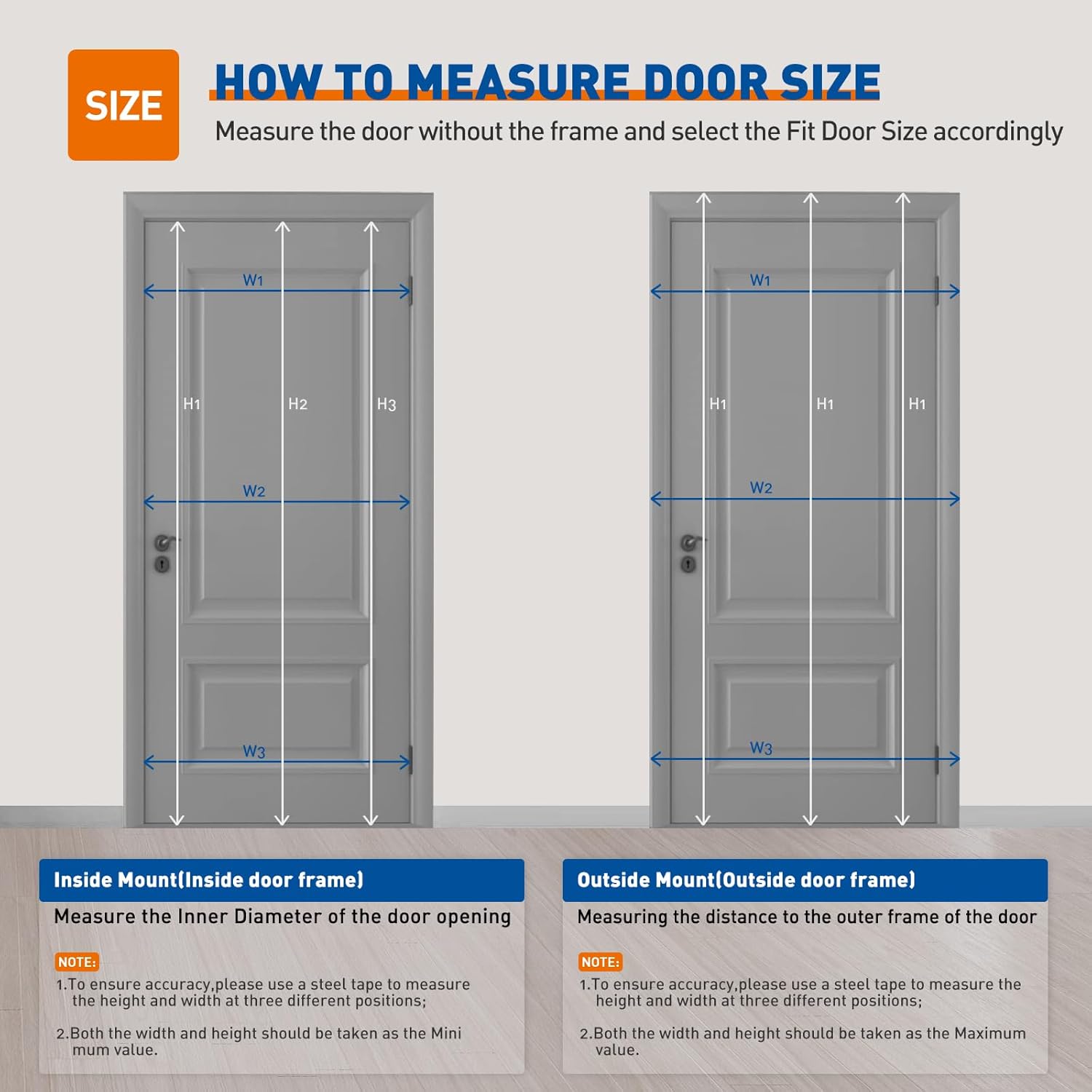 SIZE

HOW TO MEASURE DOOR SIZE

Measure the door without the frame and select the Fit Door Size accordingly

W1
H1
H2
H3
W2
W3

W1
H1
H1
H1
W2
W3

Inside Mount(Inside door frame)

Measure the Inner Diameter of the door opening

NOTE:

1.To ensure accuracy,please use a steel tape to measure the height and width at three different positions;

2.Both the width and height should be taken as the Mini mum value.

Outside Mount(Outside door frame)

Measuring the distance to the outer frame of the door

NOTE:

1.To ensure accuracy,please use a steel tape to measure the height and width at three different positions;

2.Both the width and height should be taken as the Maximum value.