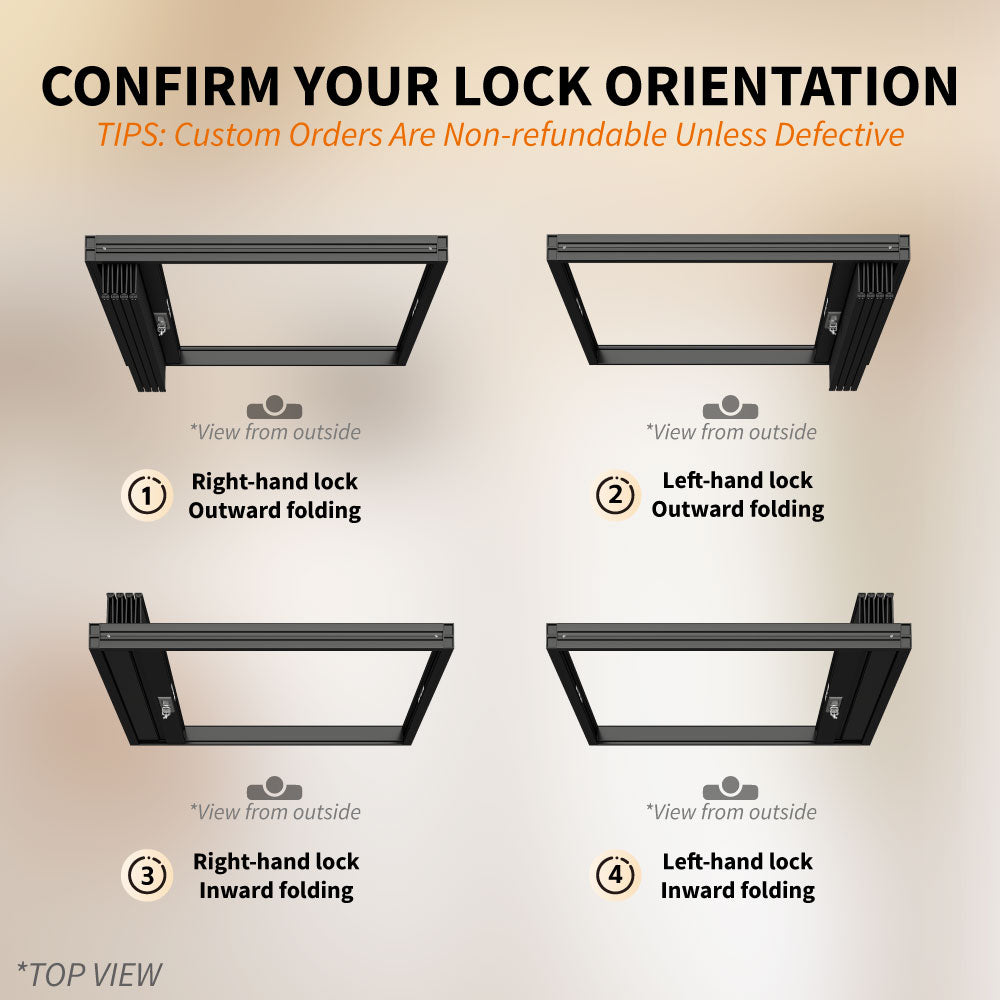 CONFIRM YOUR LOCK ORIENTATION
TIPS: Custom Orders Are Non-refundable Unless Defective

*View from outside
1 Right-hand lock Outward folding

*View from outside
2 Left-hand lock Outward folding

*View from outside
3 Right-hand lock Inward folding

*View from outside
4 Left-hand lock Inward folding

*TOP VIEW